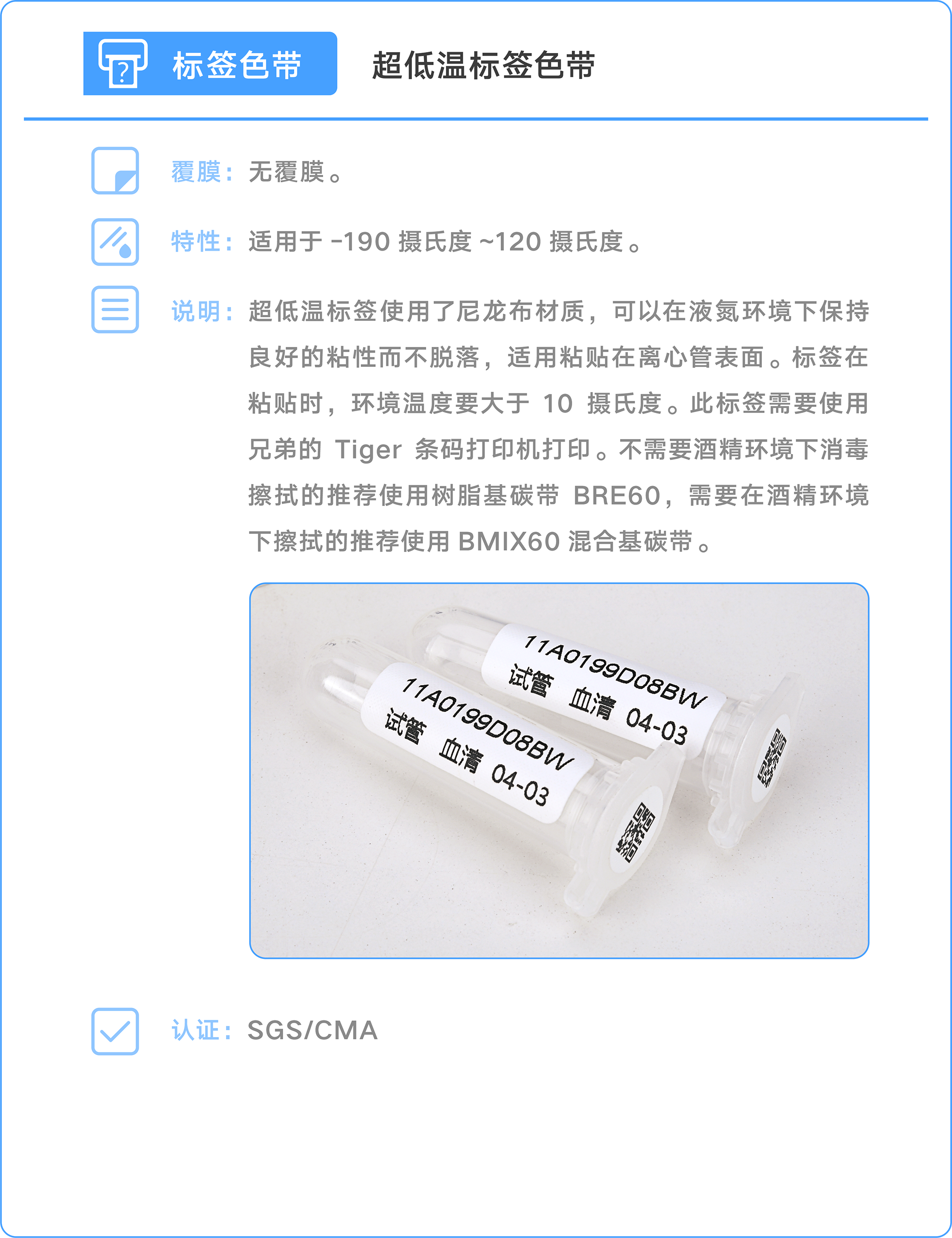 标签色带

超低温标签色带

覆膜：无覆膜。

特性：适用于 -190 摄氏度 ~120 摄氏度。

说明：超低温标签使用了尼龙布材质，可以在液氮环境下保持良好的粘性而不脱落，适用粘贴在离心管表面。标签在粘贴时，环境温度要大于 10 摄氏度。此标签需要使用兄弟的 Tiger 条码打印机打印。不需要酒精环境下消毒擦拭的推荐使用树脂基碳带 BRE60，需要在酒精环境下擦拭的推荐使用 BMIX60 混合基碳带。

11A0199D08BW
试管 血清 04-03

11A0199D08BW
试管 血清 04-03

认证：SGS/CMA