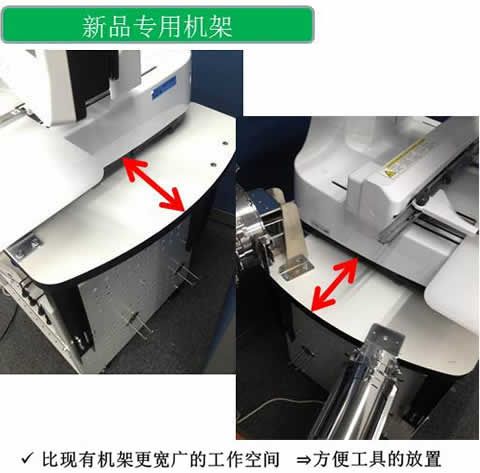 新品专用机架

✓ 比现有机架更宽广的工作空间 ⇒方便工具的放置