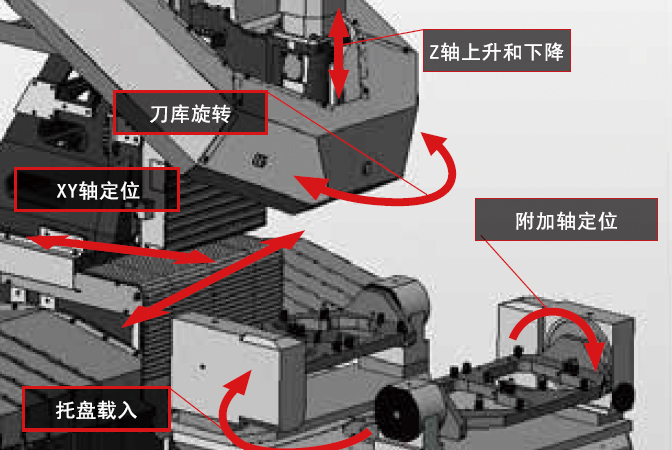 Z轴上升和下降

刀库旋转

XY轴定位

附加轴定位

托盘载入