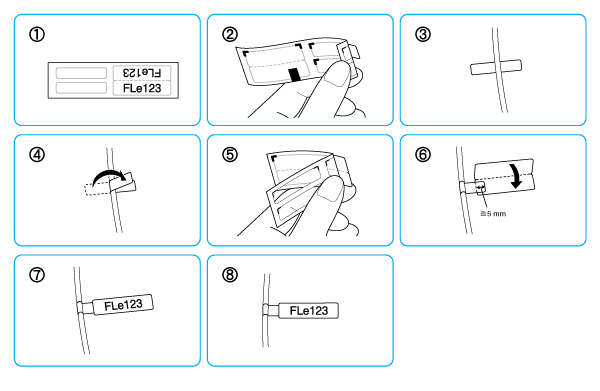 ①

FLe123

FLe123

②

③

④

⑤

⑥

≧5 mm

⑦

FLe123

⑧

FLe123